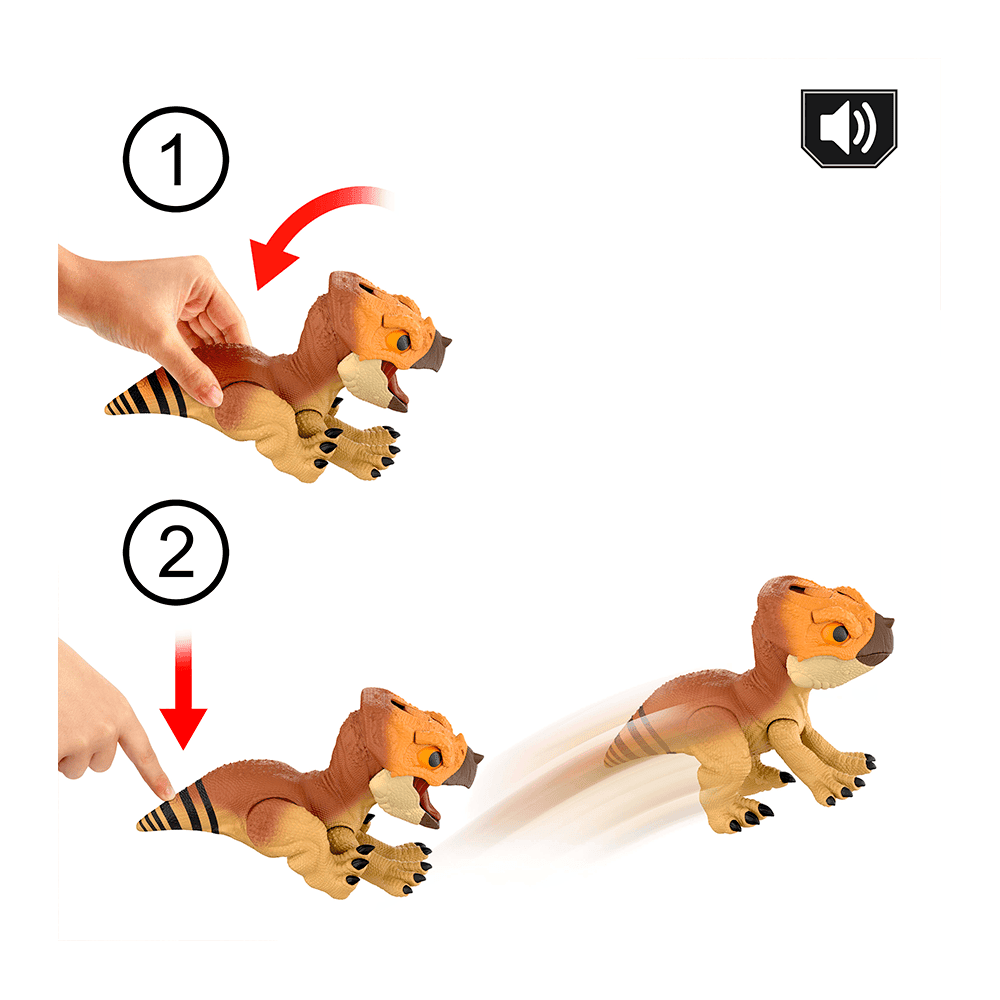 1

2