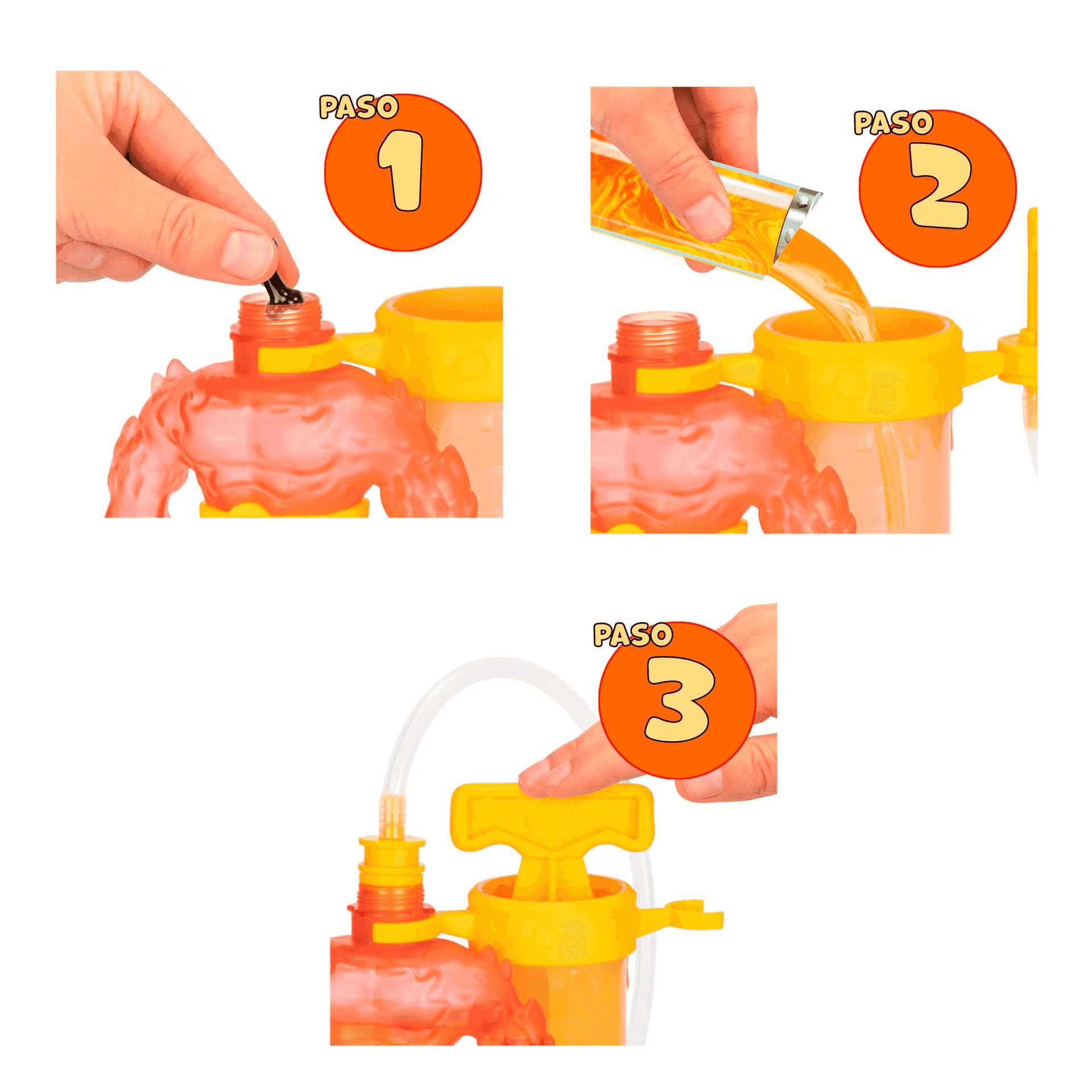 PASO 1

PASO 2

PASO 3